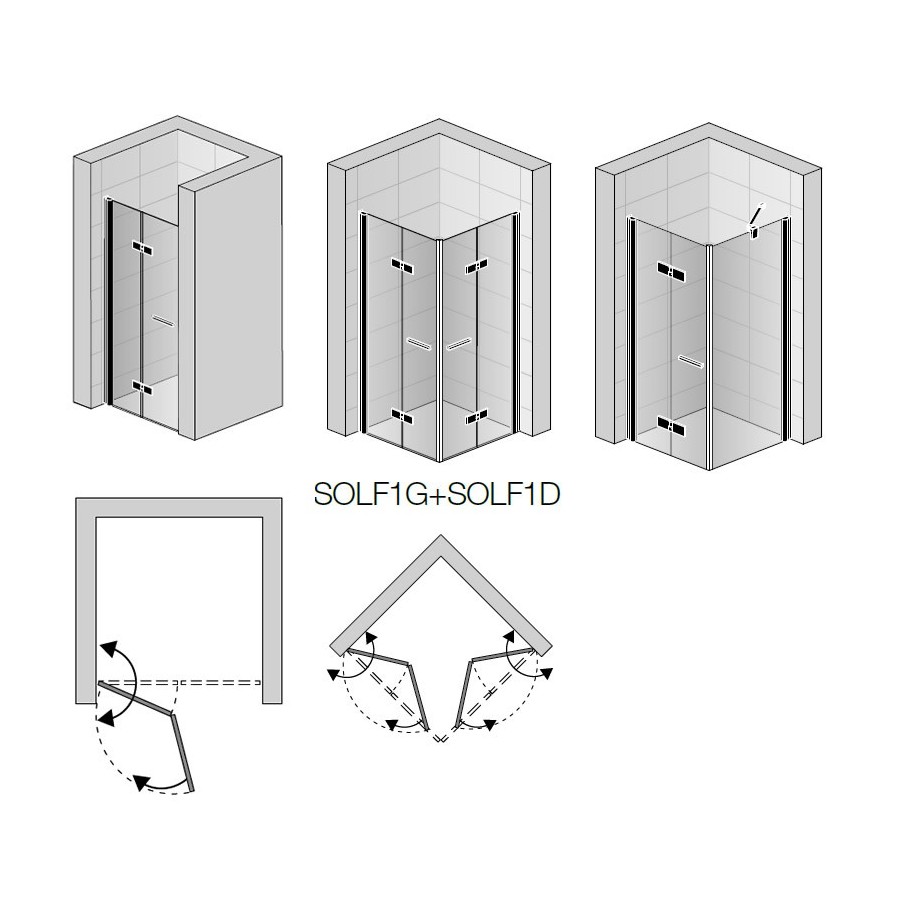 SOLF1G+SOLF1D