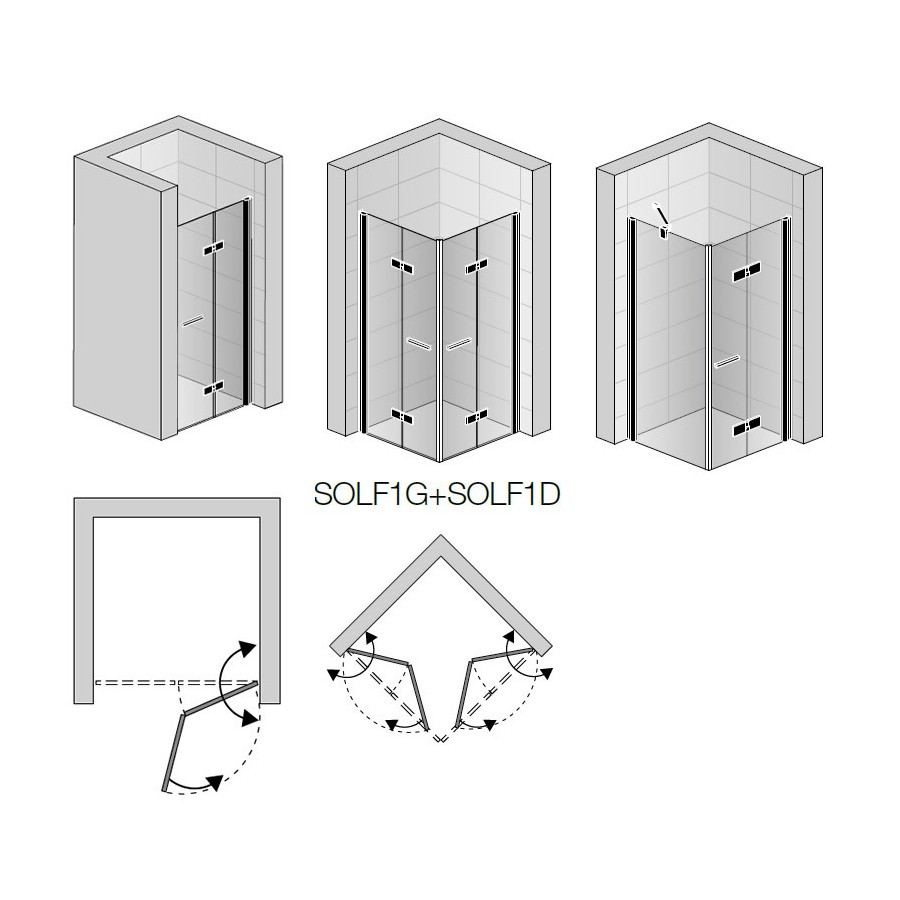 SOLF1G+SOLF1D