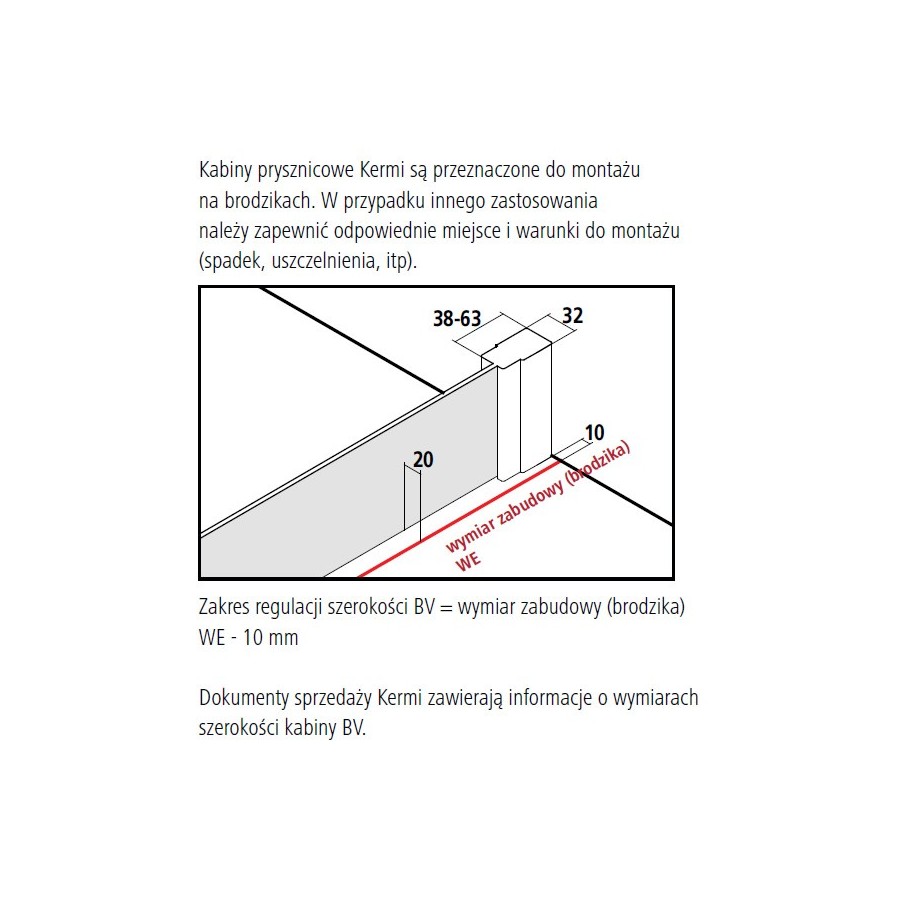 Kabiny prysznicowe Kermi są przeznaczone do montażu na brodzikach. W przypadku innego zastosowania należy zapewnić odpowiednie miejsce i warunki do montażu (spadek, uszczelnienia, itp).

38-63

32

10

20

wymiar zabudowy (brodzika)
WE

Zakres regulacji szerokości BV = wymiar zabudowy (brodzika) WE - 10 mm

Dokumenty sprzedaży Kermi zawierają informacje o wymiarach szerokości kabiny BV.