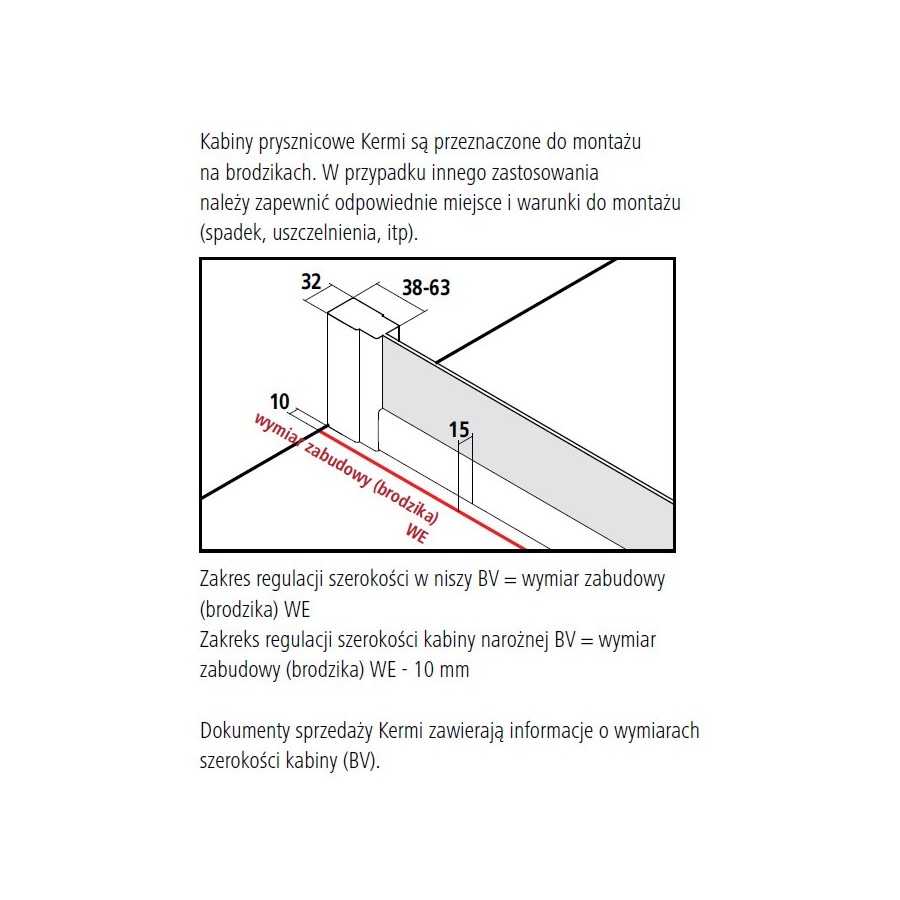 Kabiny prysznicowe Kermi są przeznaczone do montażu na brodzikach. W przypadku innego zastosowania należy zapewnić odpowiednie miejsce i warunki do montażu (spadek, uszczelnienia, itp).

32

38-63

10

15

wymiar zabudowy (brodzika) WE

Zakres regulacji szerokości w niszy BV = wymiar zabudowy (brodzika) WE
Zakreks regulacji szerokości kabiny narożnej BV = wymiar zabudowy (brodzika) WE - 10 mm

Dokumenty sprzedaży Kermi zawierają informacje o wymiarach szerokości kabiny (BV).