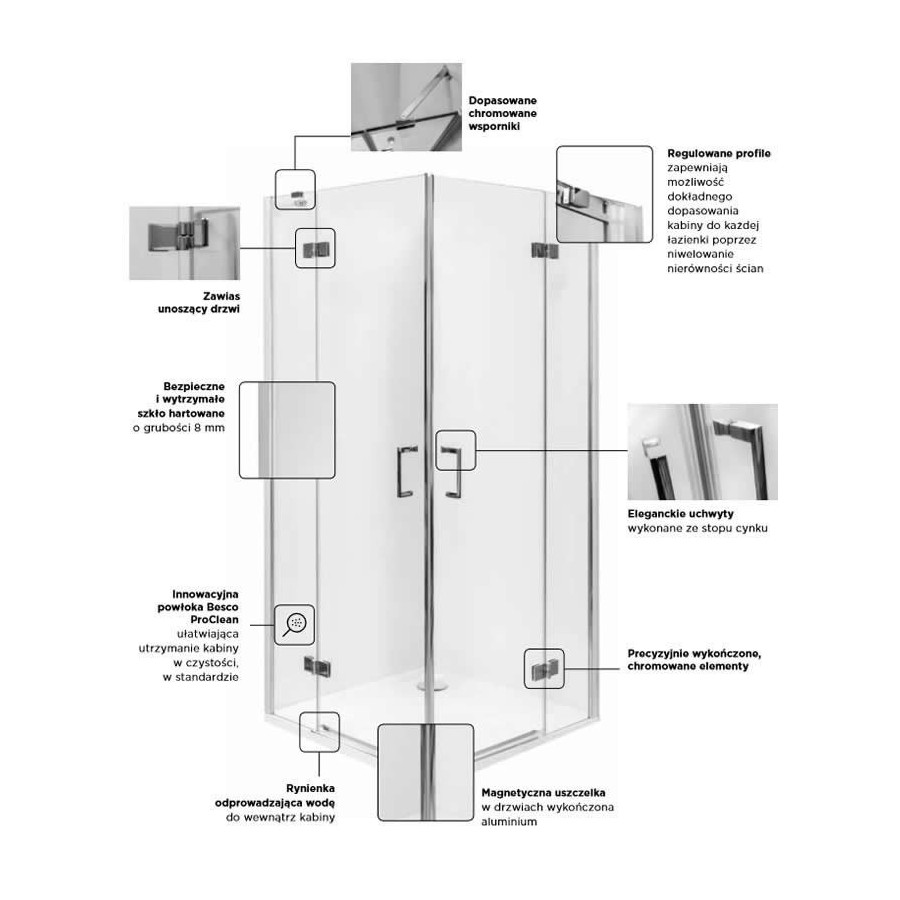 Dopasowane chromowane wsporniki

Regulowane profile zapewniają możliwość dokładnego dopasowania kabiny do każdej łazienki poprzez niwelowanie nierówności ścian

Zawias unoszący drzwi

Bezpieczne i wytrzymałe szkło hartowane o grubości 8 mm

Eleganckie uchwyty wykonane ze stopu cynku

Innowacyjna powłoka Besco ProClean ułatwiająca utrzymanie kabiny w czystości, w standardzie

Precyzyjnie wykończone, chromowane elementy

Rynienka odprowadzająca wodę do wewnątrz kabiny

Magnetyczna uszczelka w drzwiach wykończona aluminium