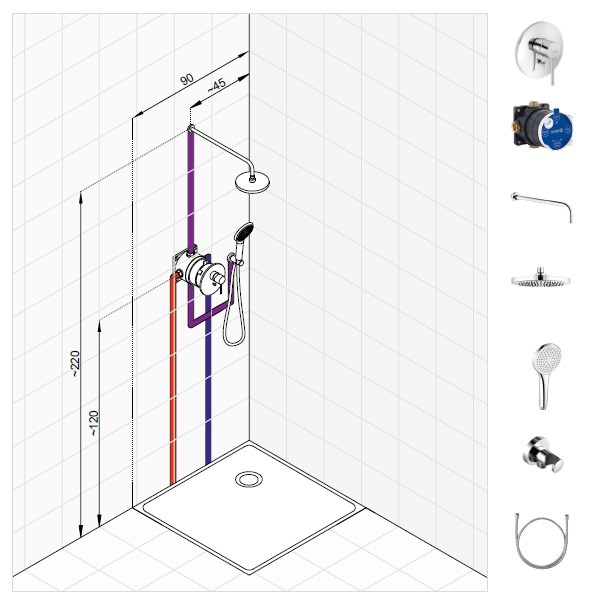 90
~45
~220
~120