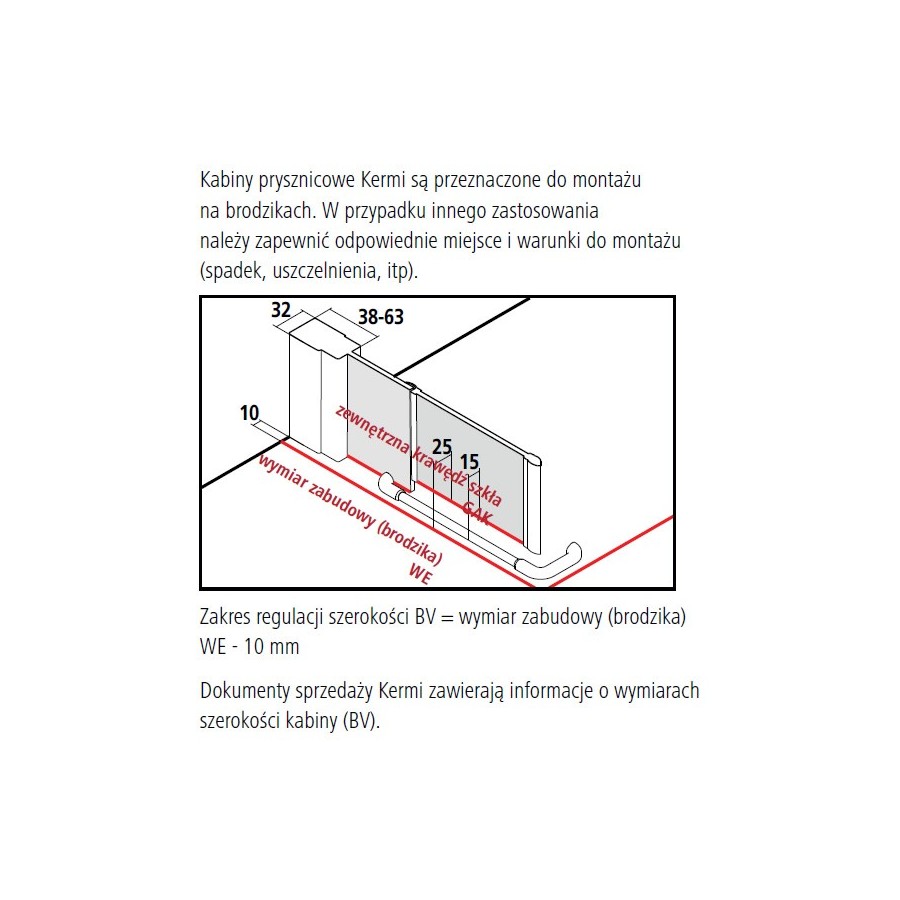 Kabiny prysznicowe Kermi są przeznaczone do montażu na brodzikach. W przypadku innego zastosowania należy zapewnić odpowiednie miejsce i warunki do montażu (spadek, uszczelnienia, itp).

32
38-63
10
zewnętrzna krawędź szkła
GAK
25
15
wymiar zabudowy (brodzika)
WE

Zakres regulacji szerokości BV = wymiar zabudowy (brodzika) WE - 10 mm

Dokumenty sprzedaży Kermi zawierają informacje o wymiarach szerokości kabiny (BV).