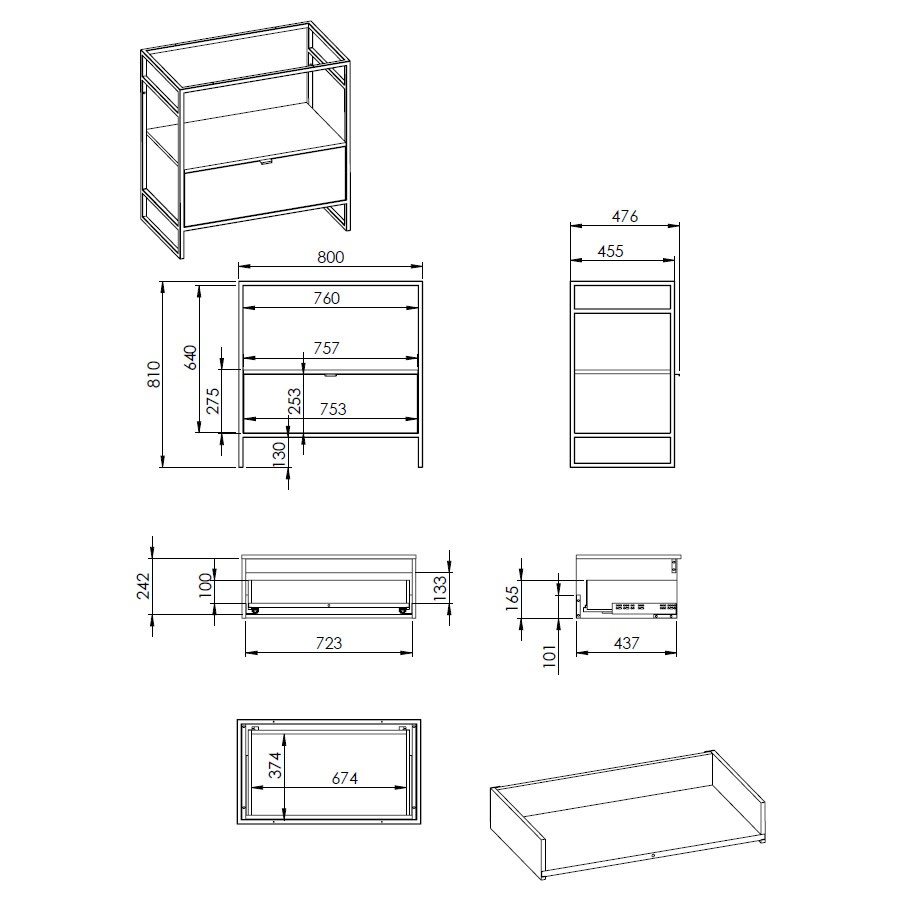 800
760
757
753
810
640
275
253
130
476
455
242
100
133
723
165
101
437
374
674