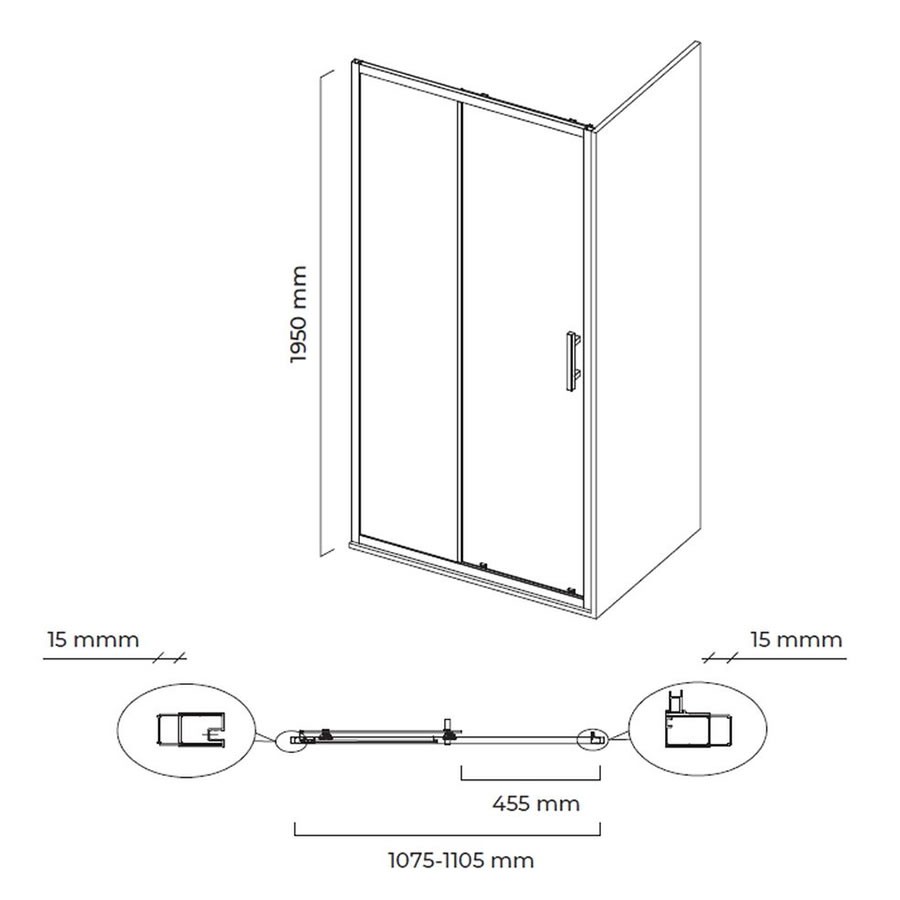 1950 mm

15 mmm

15 mmm

455 mm

1075-1105 mm