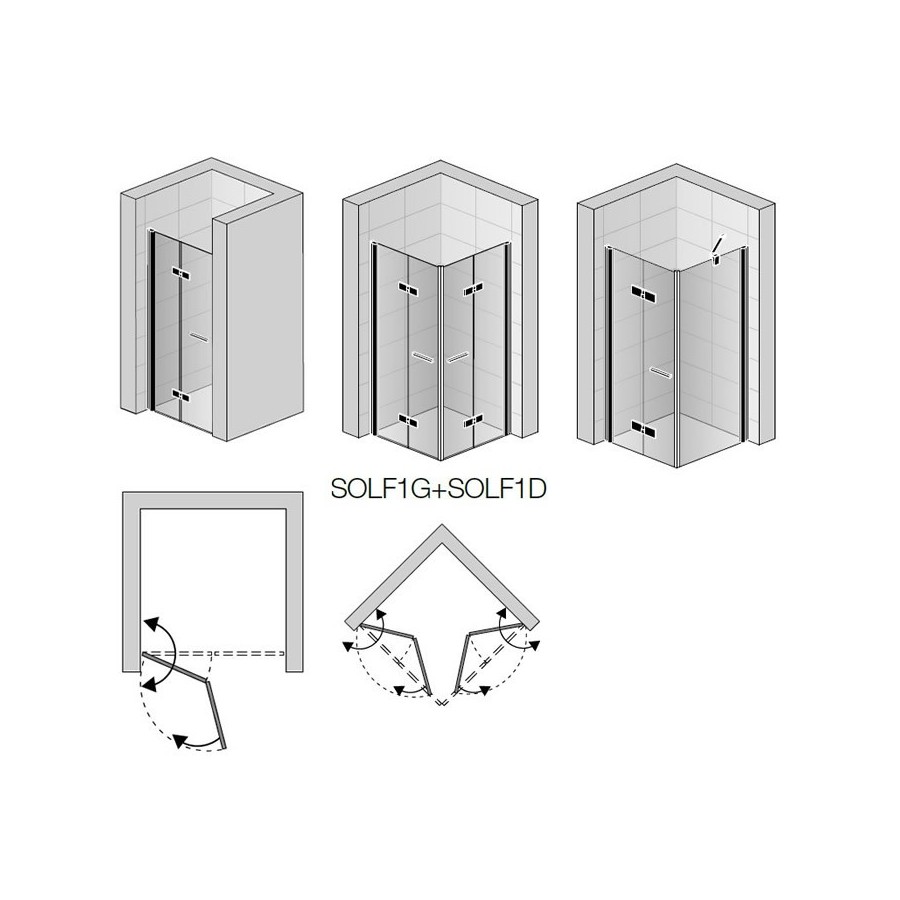 SOLF1G+SOLF1D