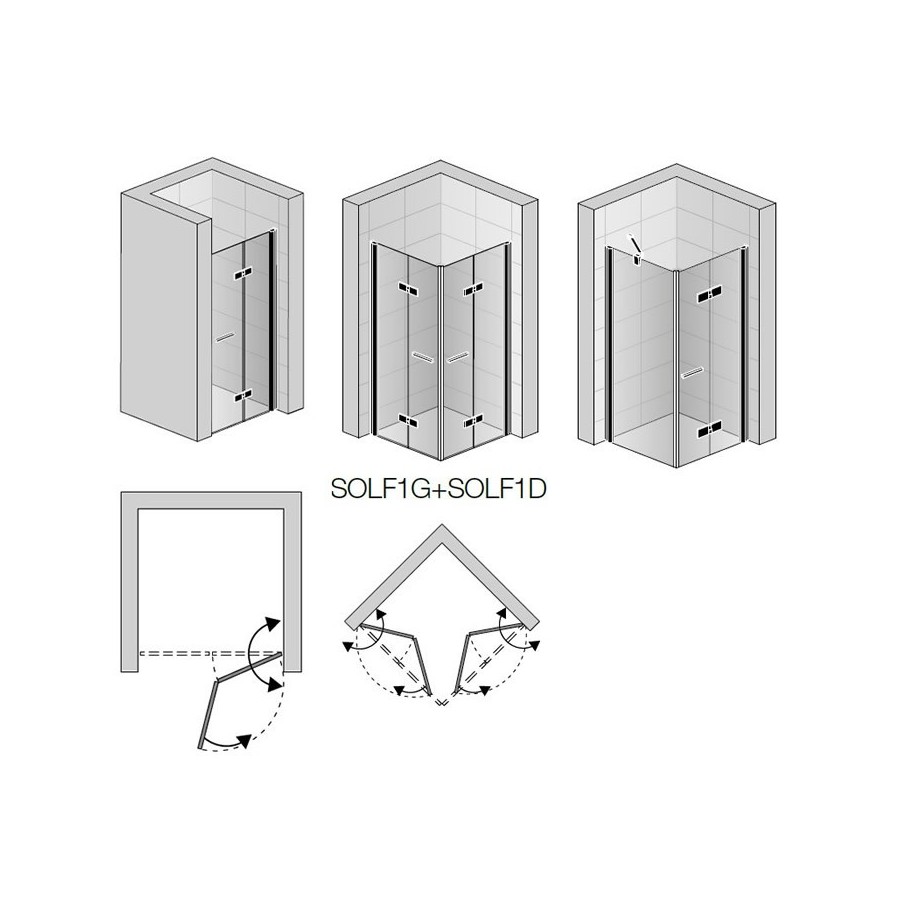 SOLF1G+SOLF1D