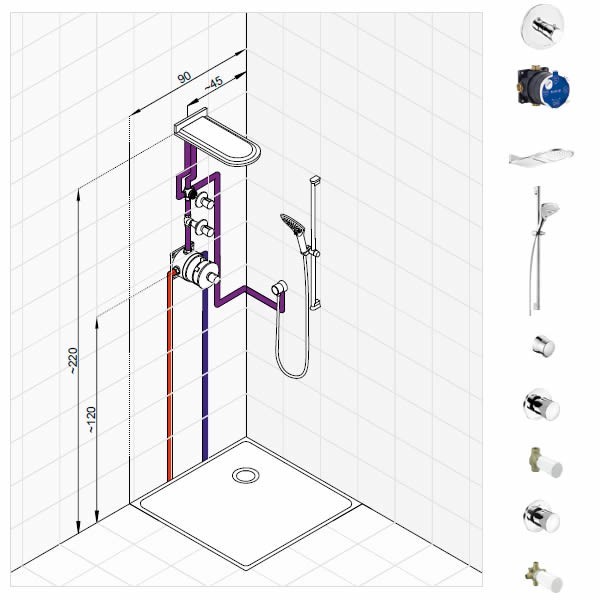 90
~45
~220
~120